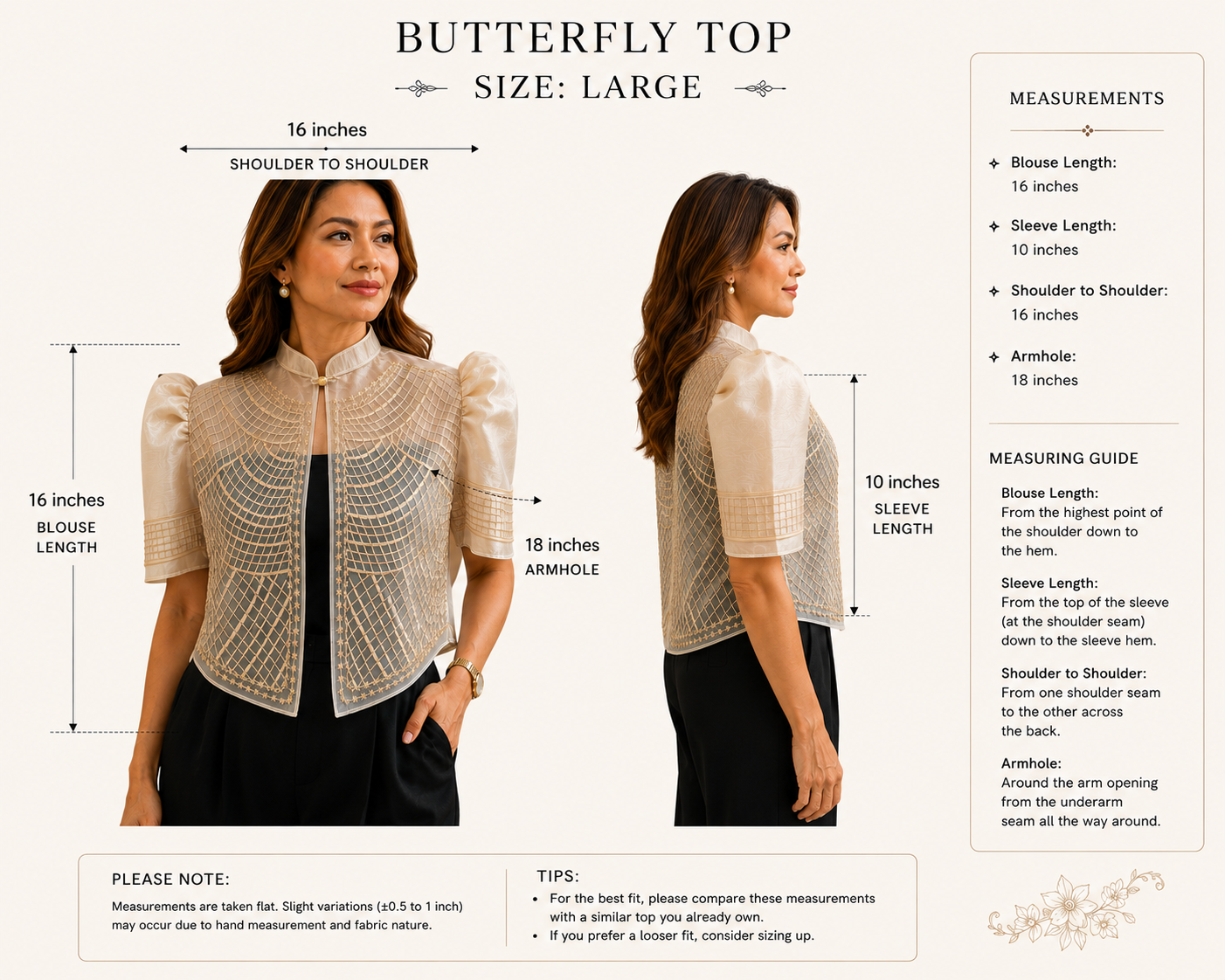 BUTTERFLY TOP
SIZE: LARGE

16 inches
SHOULDER TO SHOULDER

16 inches
BLOUSE LENGTH

18 inches
ARMHOLE

10 inches
SLEEVE LENGTH

MEASUREMENTS

Blouse Length:
16 inches

Sleeve Length:
10 inches

Shoulder to Shoulder:
16 inches

Armhole:
18 inches

MEASURING GUIDE

Blouse Length:
From the highest point of the shoulder down to the hem.

Sleeve Length:
From the top of the sleeve (at the shoulder seam) down to the sleeve hem.

Shoulder to Shoulder:
From one shoulder seam to the other across the back.

Armhole:
Around the arm opening from the underarm seam all the way around.

PLEASE NOTE:
Measurements are taken flat. Slight variations (±0.5 to 1 inch) may occur due to hand measurement and fabric nature.

TIPS:
• For the best fit, please compare these measurements with a similar top you already own.
• If you prefer a looser fit, consider sizing up.